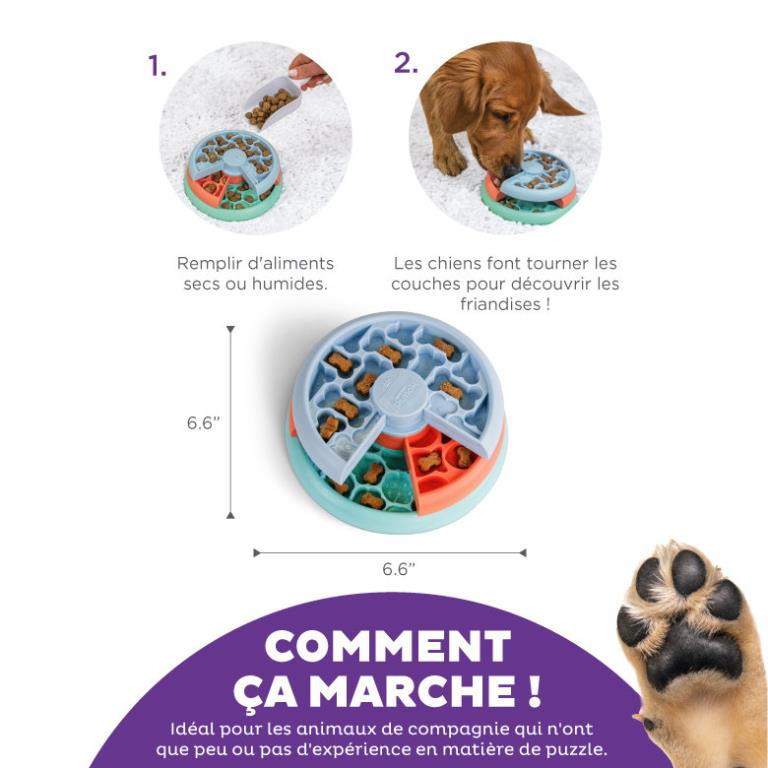 1.

Remplir d'aliments secs ou humides.

2.

Les chiens font tourner les couches pour découvrir les friandises !

6.6"

6.6"

COMMENT ÇA MARCHE !

Idéal pour les animaux de compagnie qui n'ont que peu ou pas d'expérience en matière de puzzle.